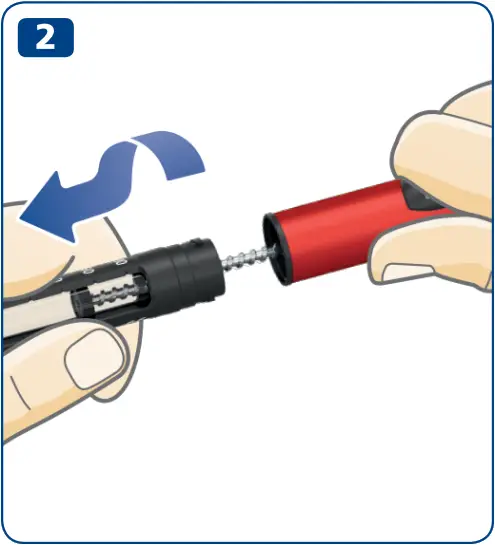 2