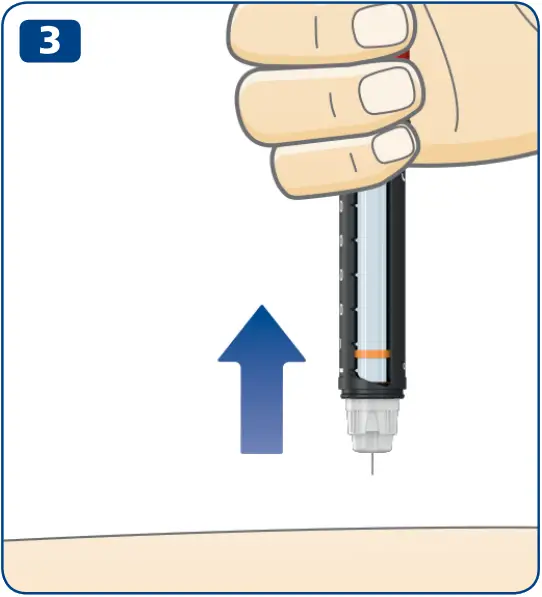 3