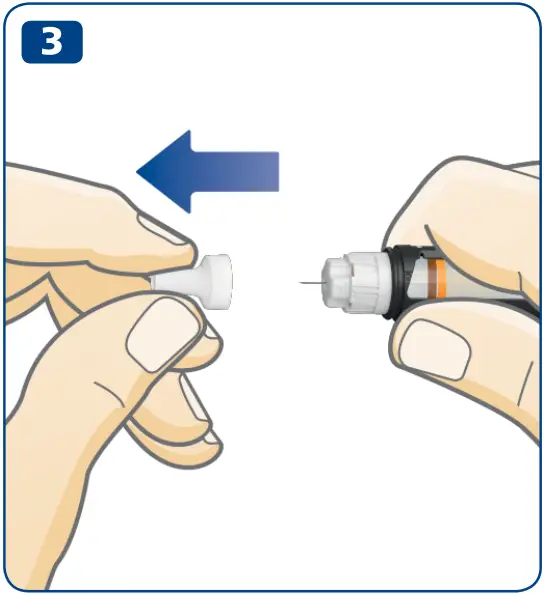 3