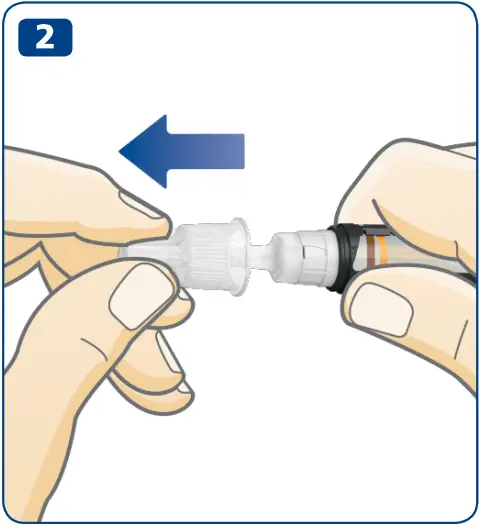 2