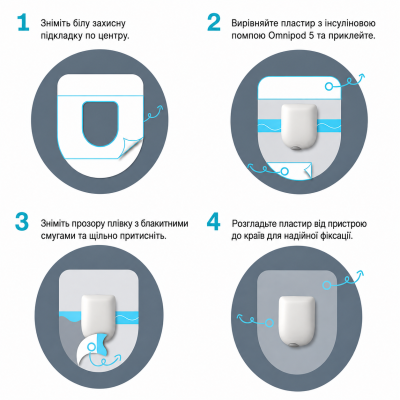 1 Зніміть білу захисну підкладку по центру.

2 Вирівняйте пластир з інсуліновою помпою Omnipod 5 та приклейте.

3 Зніміть прозору плівку з блакитними смугами та щільно притисніть.

4 Розгладьте пластир від пристрою до країв для надійної фіксації.